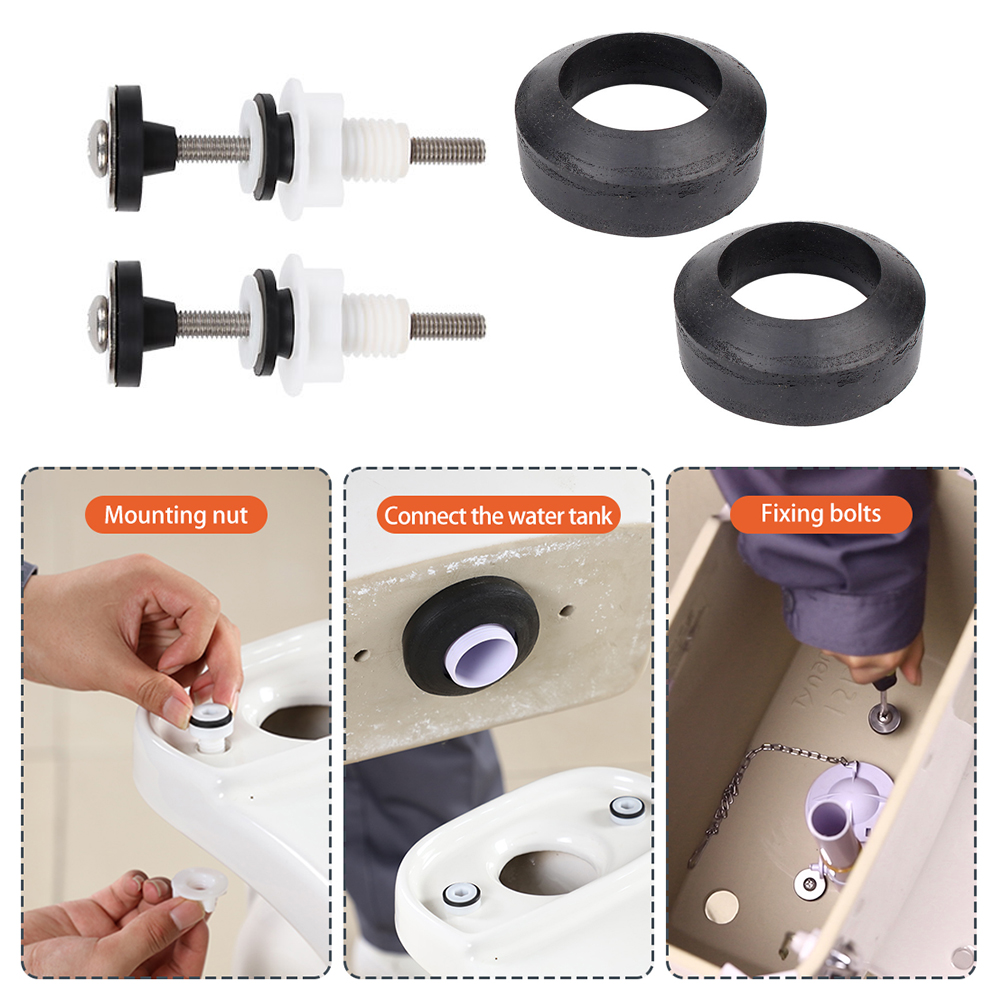 Mounting nut

Connect the water tank

Fixing bolts