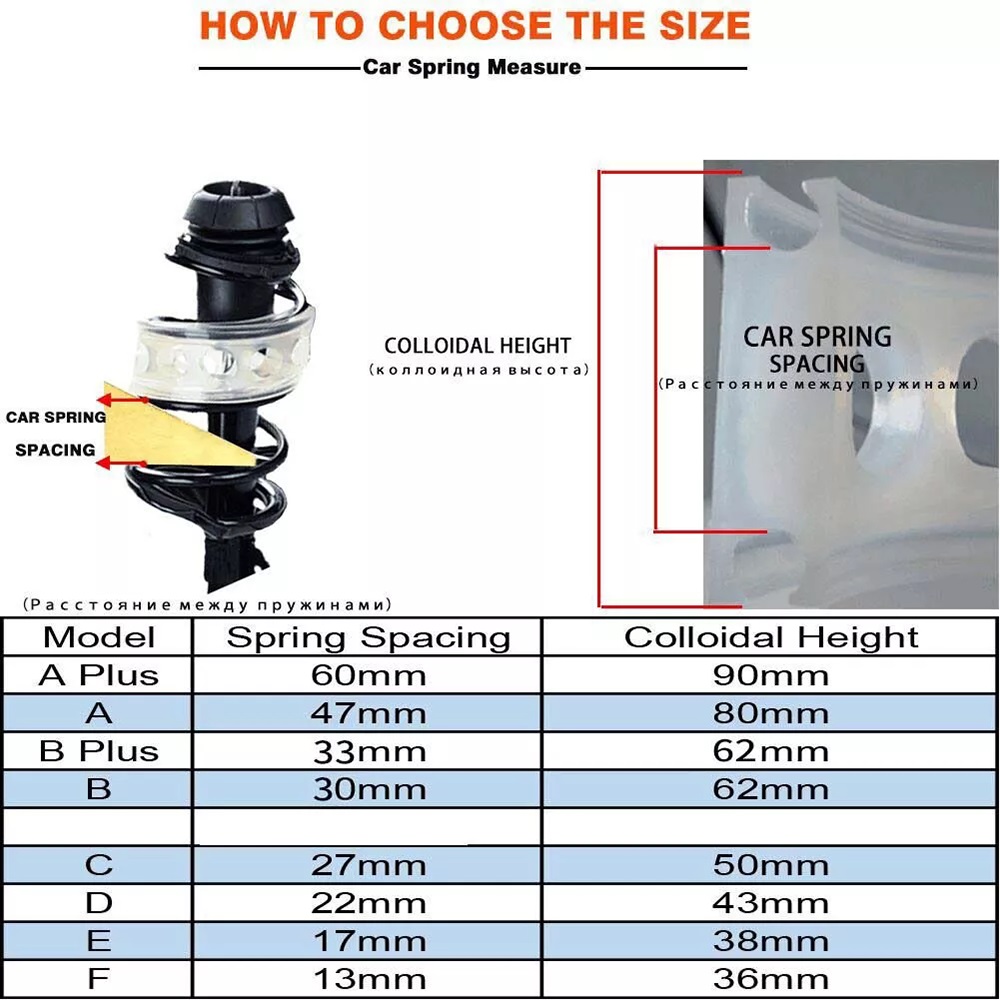 HOW TO CHOOSE THE SIZE

Car Spring Measure

CAR SPRING SPACING

(Расстояние между пружинами)

COLLOIDAL HEIGHT
(коллоидная высота)

CAR SPRING SPACING
(Расстояние между пружинами)

| Model | Spring Spacing | Colloidal Height |
|---|---|---|
| A Plus | 60mm | 90mm |
| A | 47mm | 80mm |
| B Plus | 33mm | 62mm |
| B | 30mm | 62mm |
| | | |
| C | 27mm | 50mm |
| D | 22mm | 43mm |
| E | 17mm | 38mm |
| F | 13mm | 36mm |