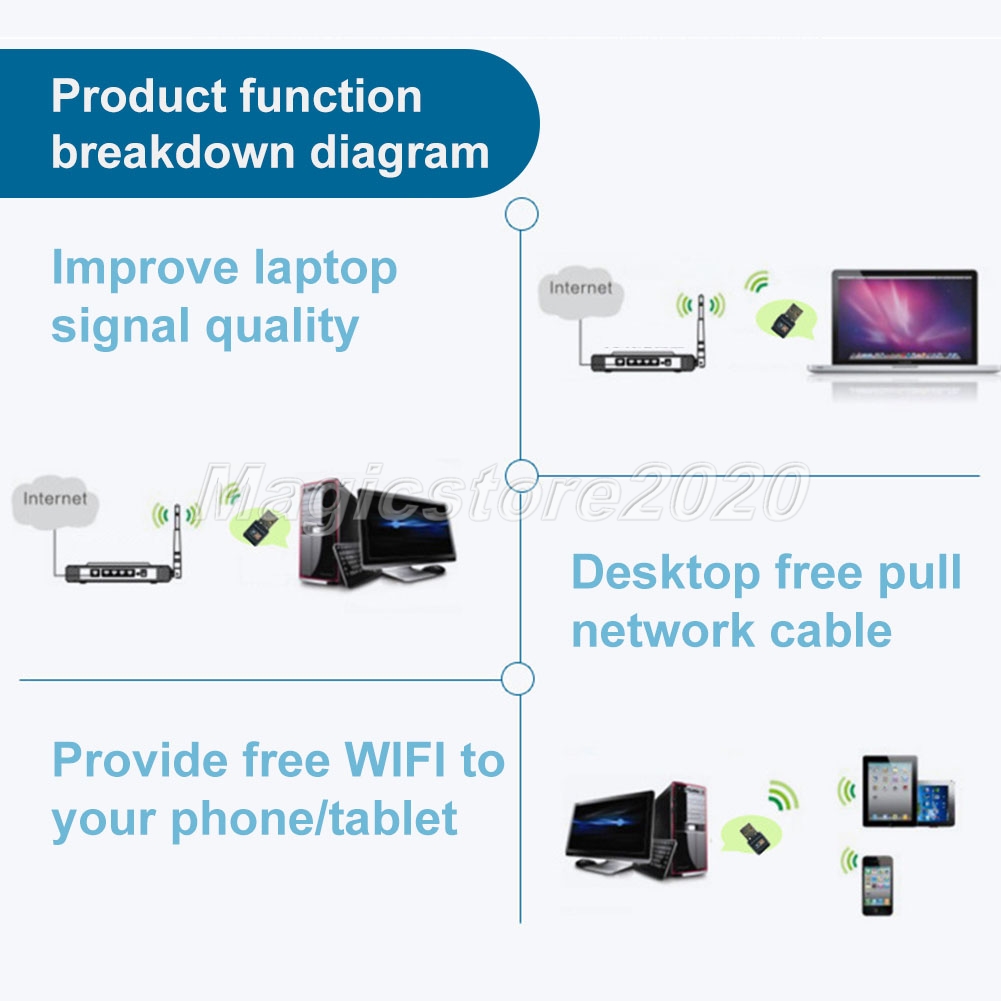 Product function breakdown diagram

Improve laptop signal quality

Internet

Internet

Magicstore2020

Desktop free pull network cable

Provide free WIFI to your phone/tablet