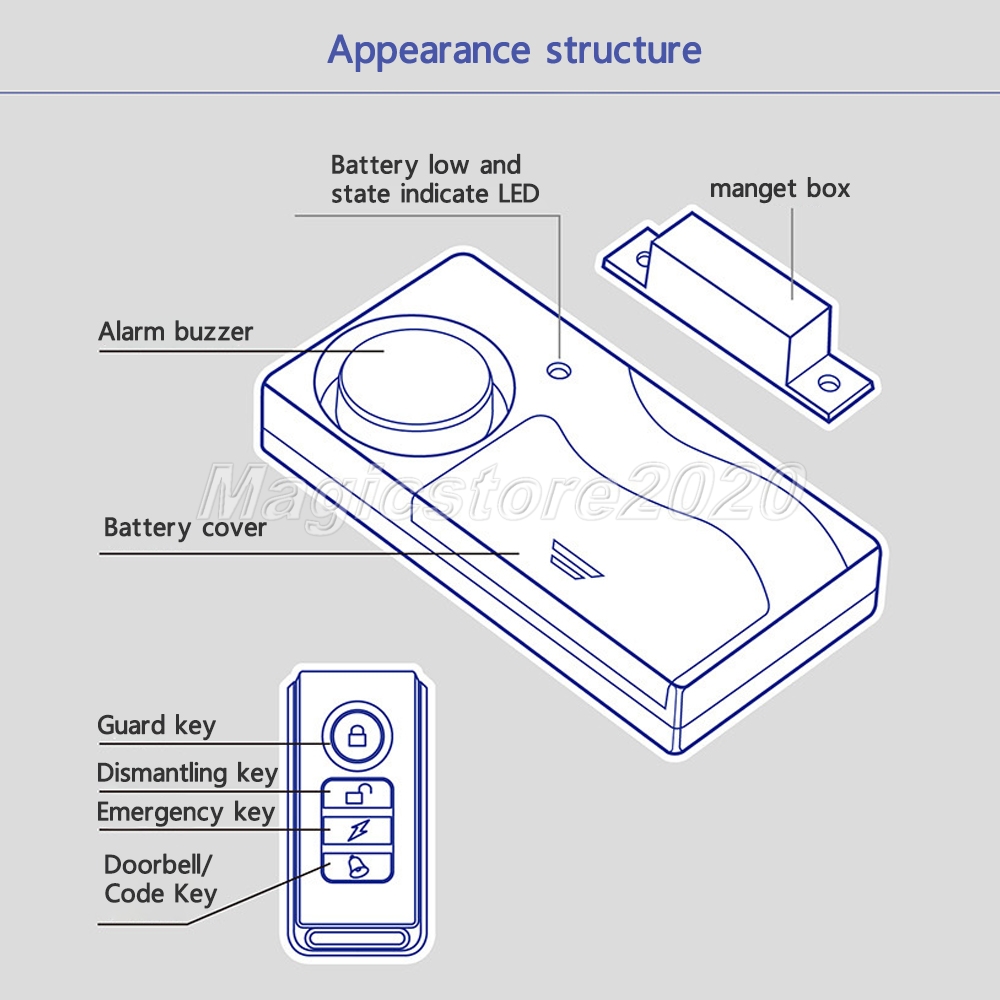 Appearance structure

Battery low and state indicate LED

manget box

Alarm buzzer

Magicstore2020

Battery cover

Guard key

Dismantling key

Emergency key

Doorbell/ Code Key