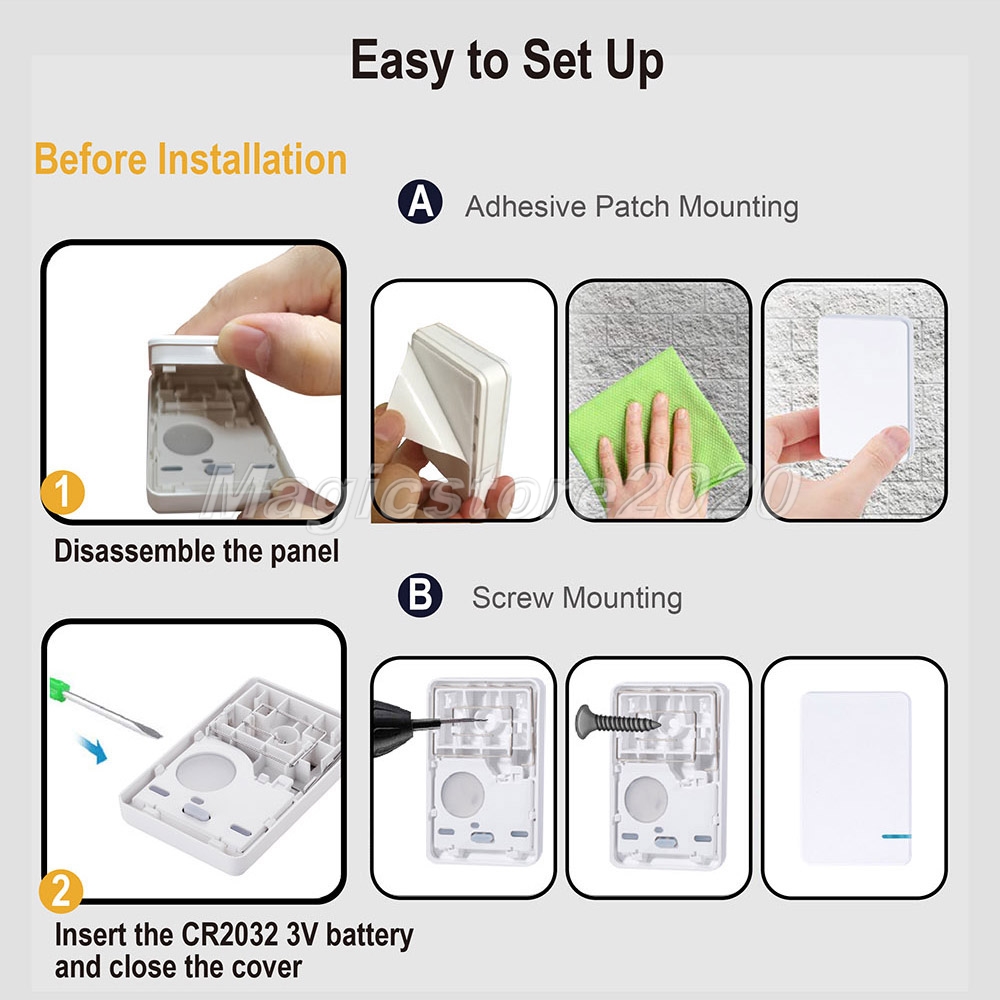 Easy to Set Up

Before Installation

A Adhesive Patch Mounting

1

Magicstore2020

Disassemble the panel

B Screw Mounting

2

Insert the CR2032 3V battery and close the cover