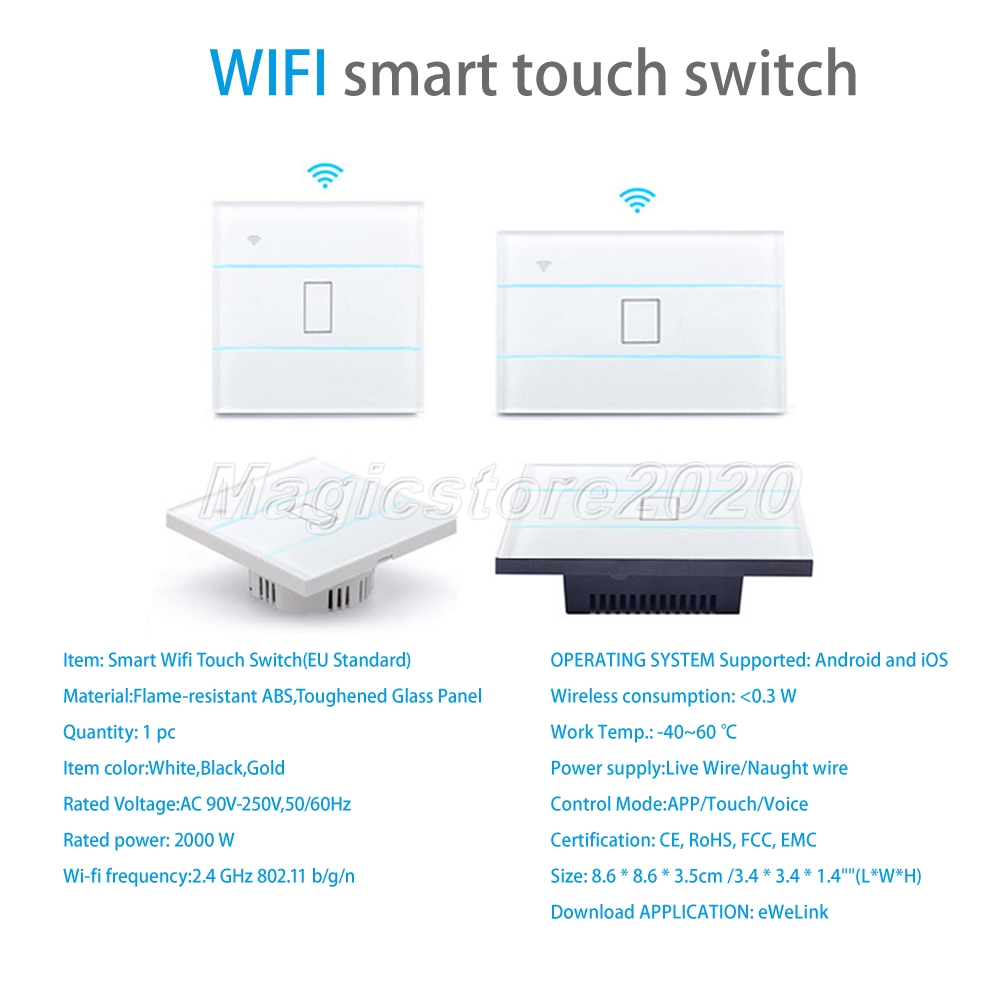 WIFI smart touch switch

Magicstore2020

Item: Smart Wifi Touch Switch(EU Standard)

Material:Flame-resistant ABS,Toughened Glass Panel

Quantity: 1 pc

Item color:White,Black,Gold

Rated Voltage:AC 90V-250V,50/60Hz

Rated power: 2000 W

Wi-fi frequency:2.4 GHz 802.11 b/g/n

OPERATING SYSTEM Supported: Android and iOS

Wireless consumption: <0.3 W

Work Temp.: -40~60 ℃

Power supply:Live Wire/Naught wire

Control Mode:APP/Touch/Voice

Certification: CE, RoHS, FCC, EMC

Size: 8.6 * 8.6 * 3.5cm /3.4 * 3.4 * 1.4""(L*W*H)

Download APPLICATION: eWeLink