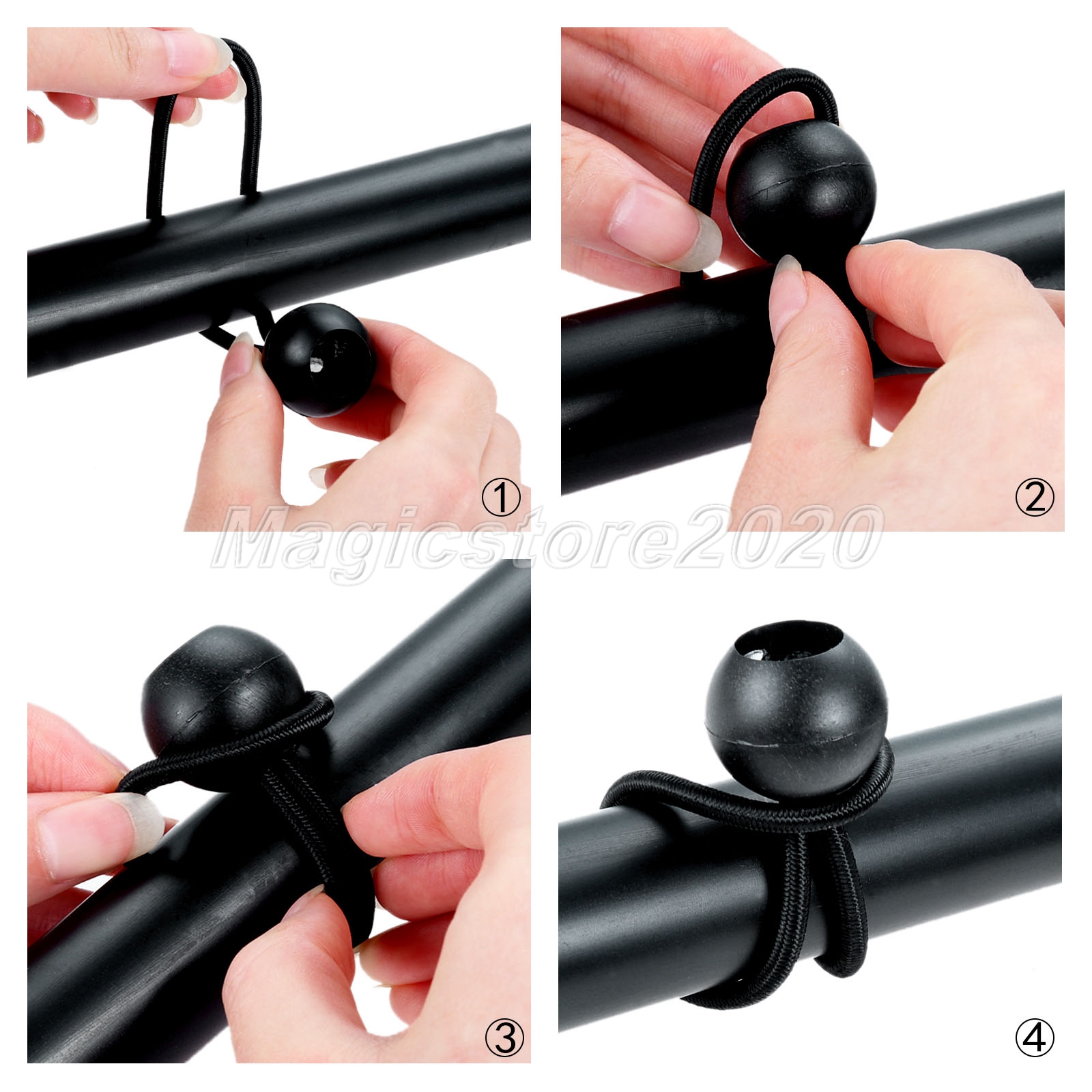 ①

②

Magicstore2020

③

④