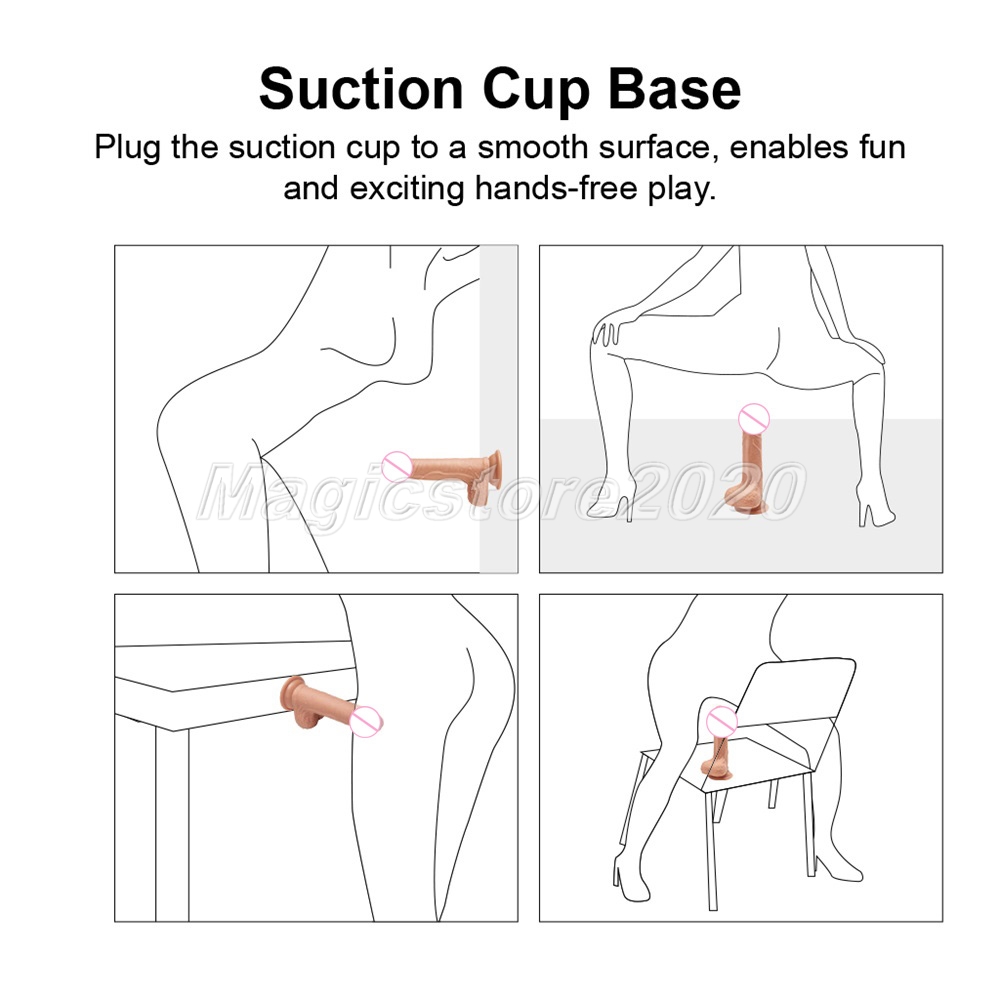 Suction Cup Base

Plug the suction cup to a smooth surface, enables fun and exciting hands-free play.

Magicstore2020