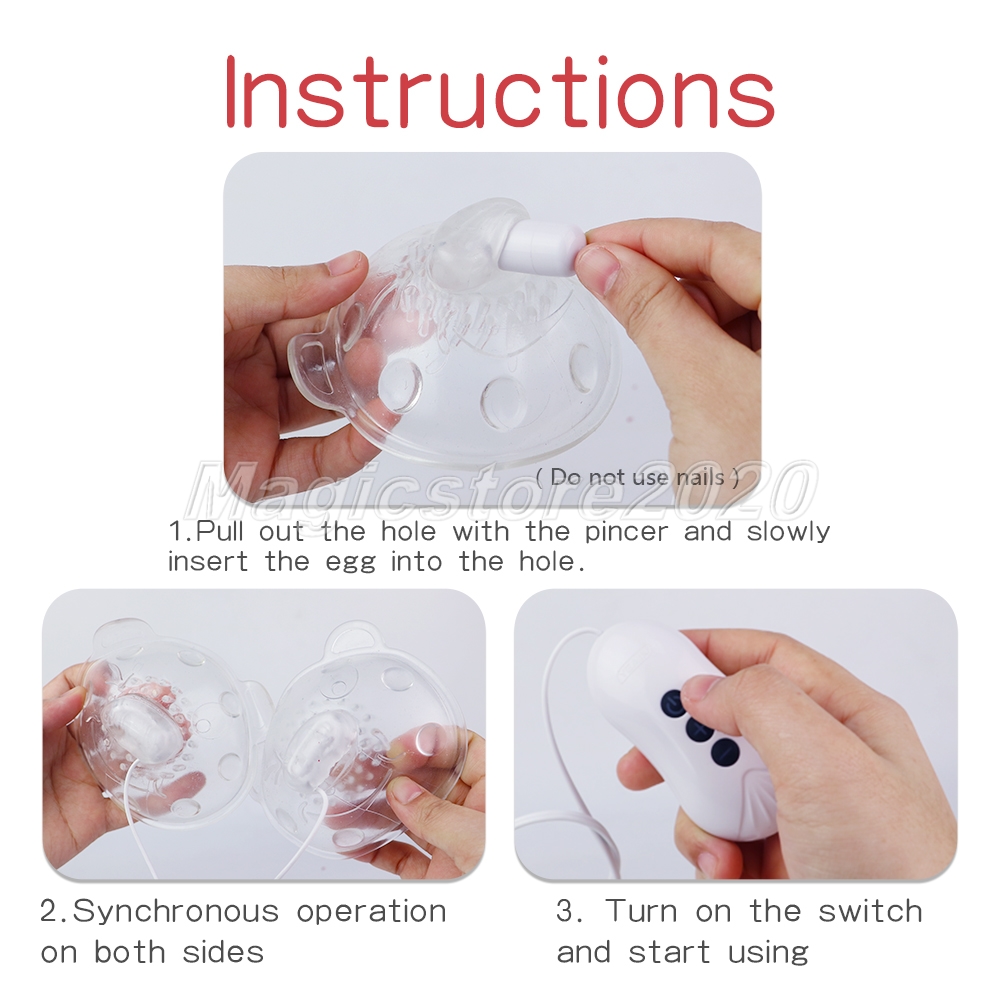 Instructions

( Do not use nails )

Magicstore2020

1.Pull out the hole with the pincer and slowly insert the egg into the hole.

2.Synchronous operation on both sides

3. Turn on the switch and start using