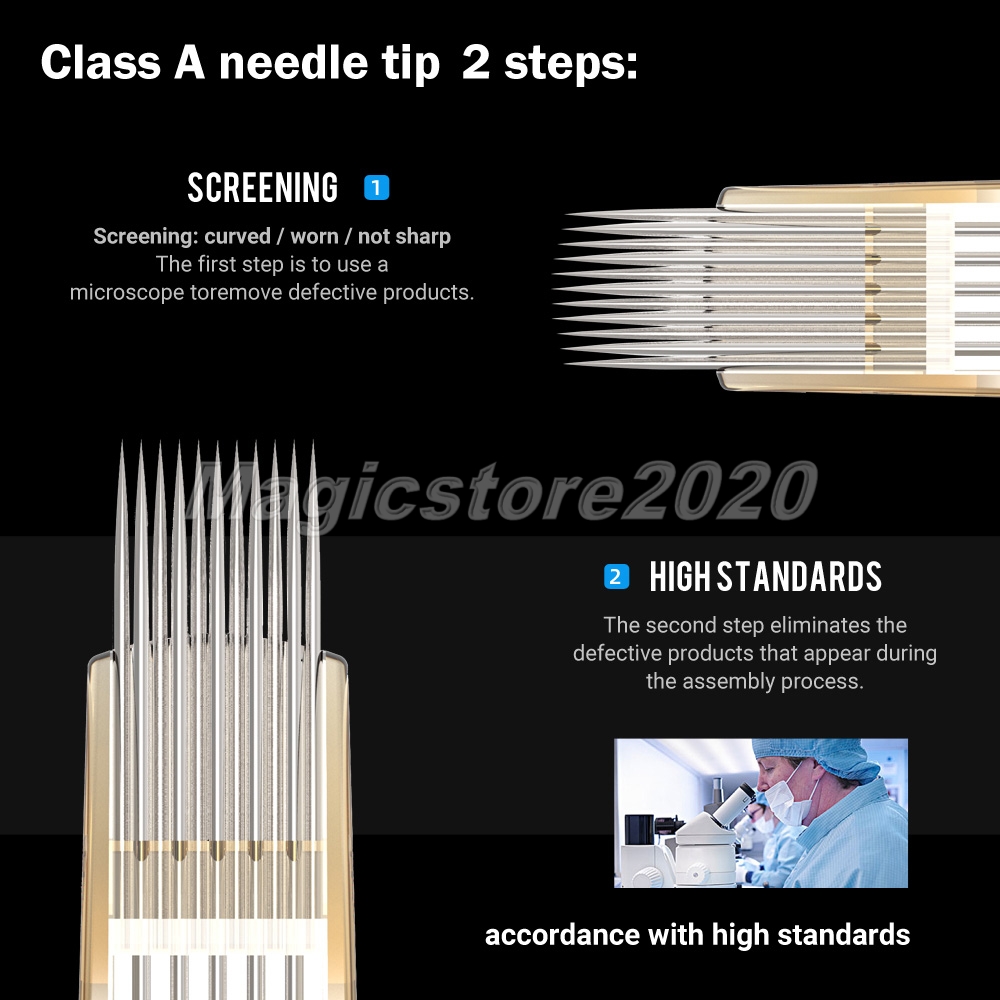 Class A needle tip 2 steps:

SCREENING 1

Screening: curved / worn / not sharp
The first step is to use a microscope toremove defective products.

Magicstore2020

2 HIGH STANDARDS

The second step eliminates the defective products that appear during the assembly process.

accordance with high standards