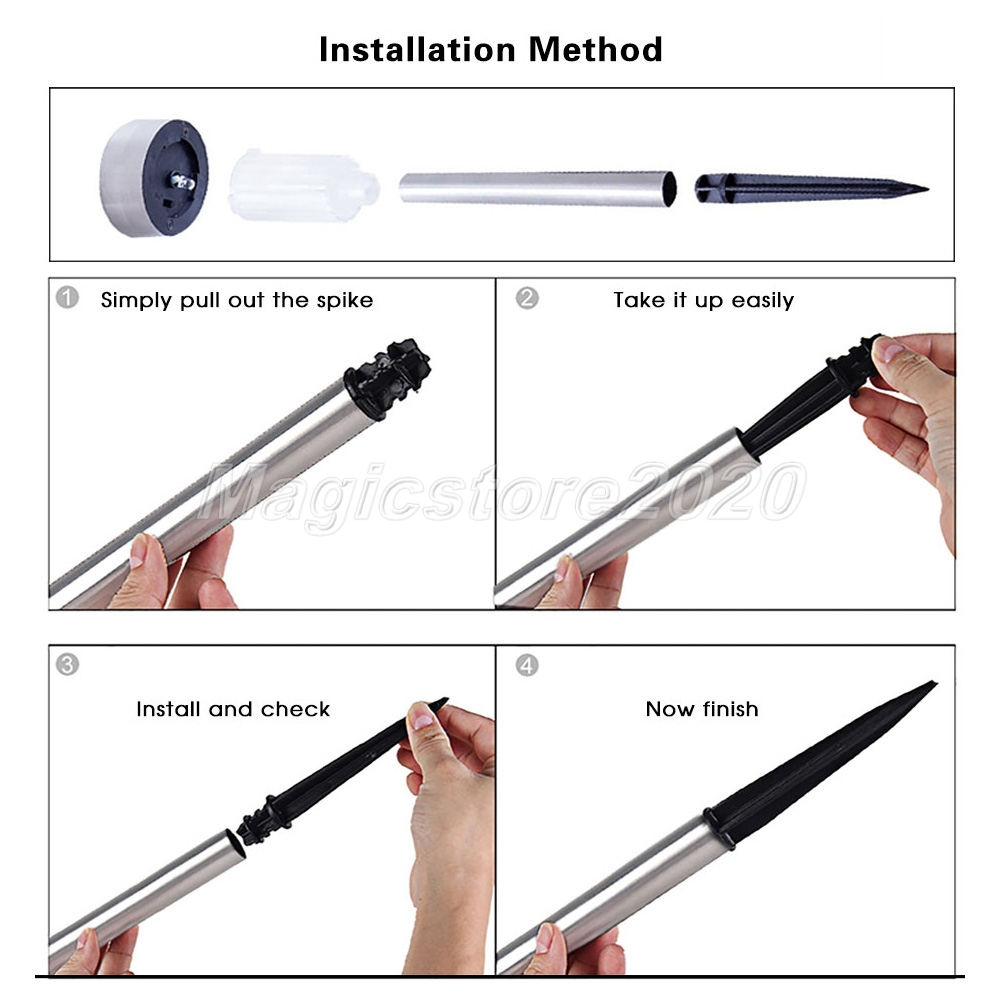 Installation Method

1 Simply pull out the spike

2 Take it up easily

Magicstore2020

3 Install and check

4 Now finish