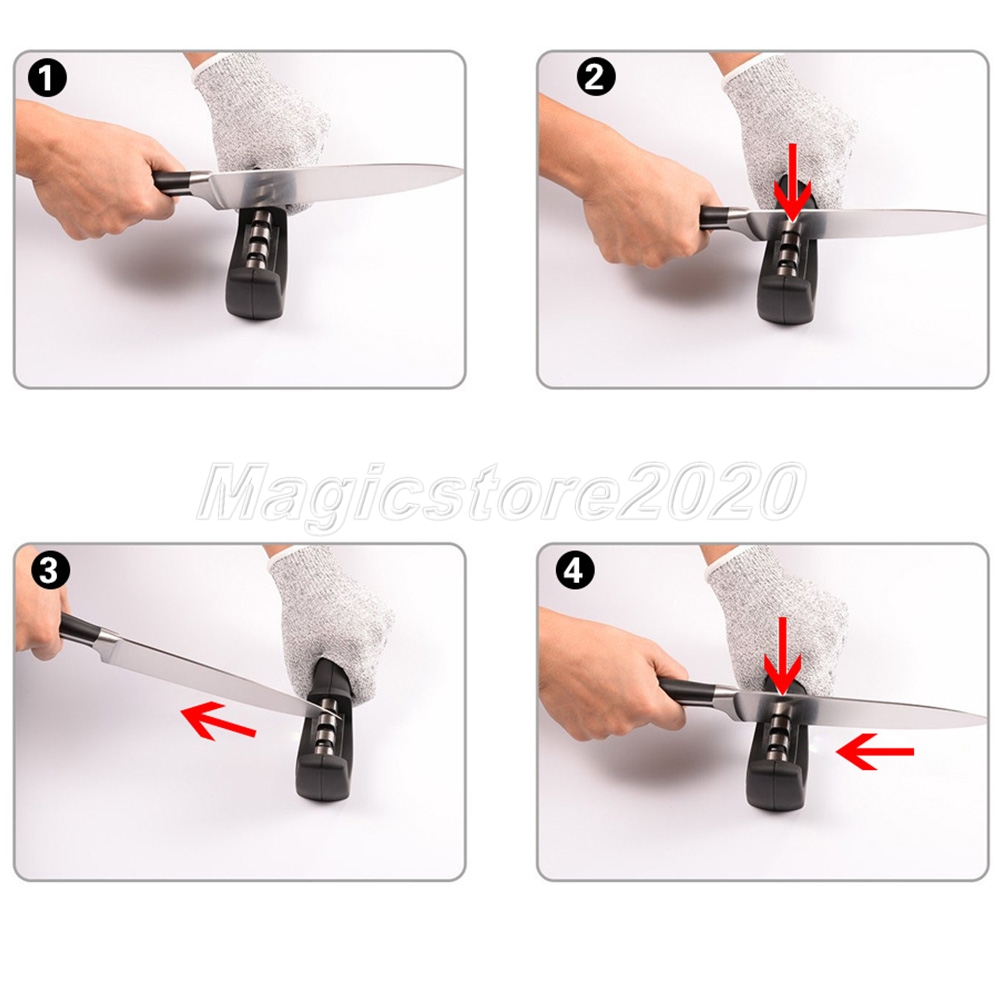 1

2

Magicstore2020

3

4