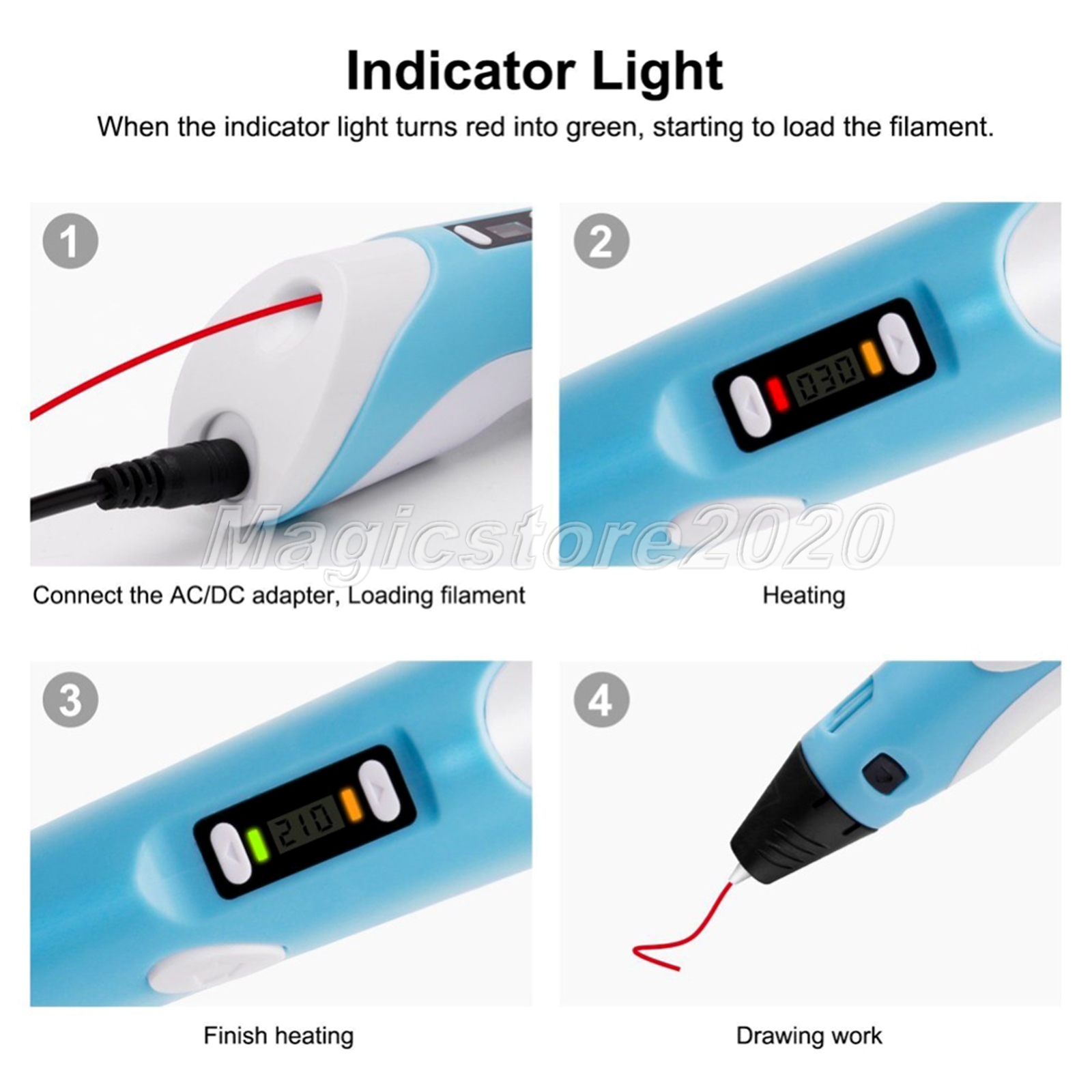 Indicator Light

When the indicator light turns red into green, starting to load the filament.

1

Connect the AC/DC adapter, Loading filament

2

030

Heating

Magicstore2020

3

210

Finish heating

4

Drawing work