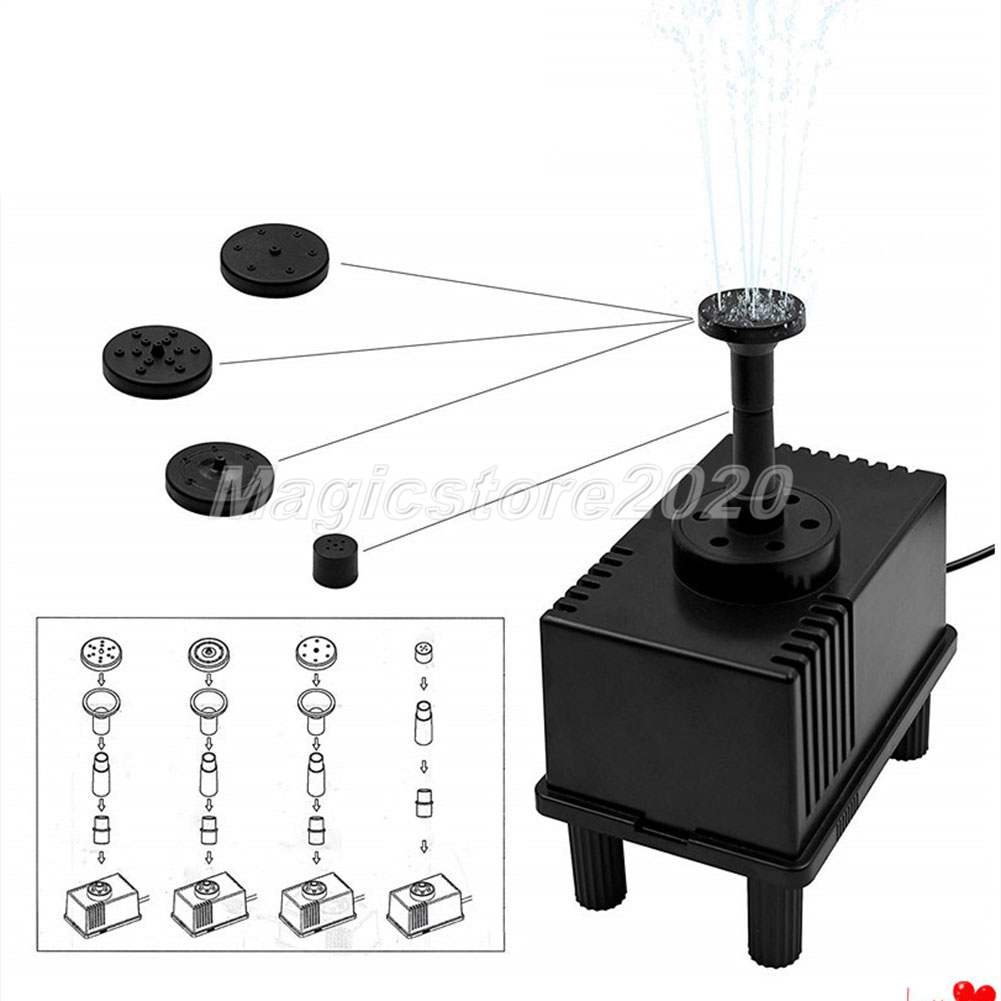 Magicstore2020