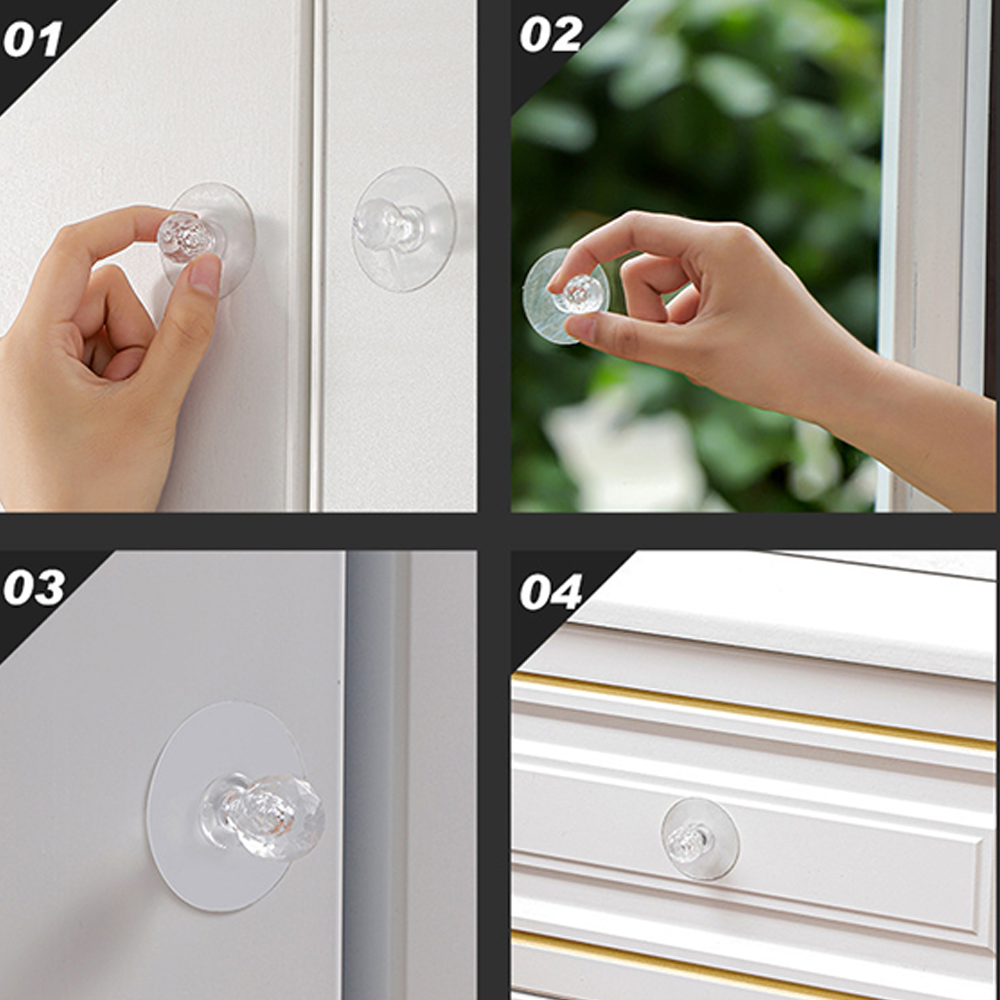 01

02

03

04