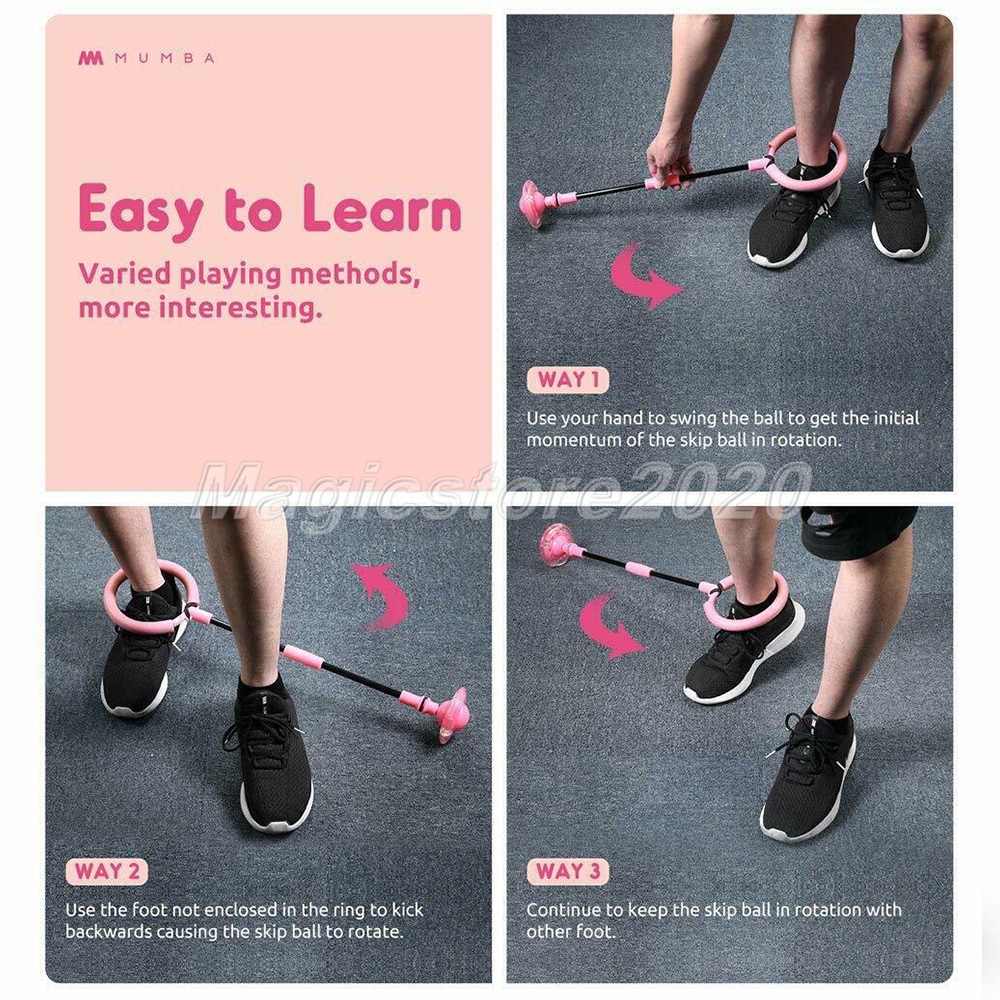 MUMBA

Easy to Learn

Varied playing methods, more interesting.

WAY 1

Use your hand to swing the ball to get the initial momentum of the skip ball in rotation.

Magicstore2020

WAY 2

Use the foot not enclosed in the ring to kick backwards causing the skip ball to rotate.

WAY 3

Continue to keep the skip ball in rotation with other foot.