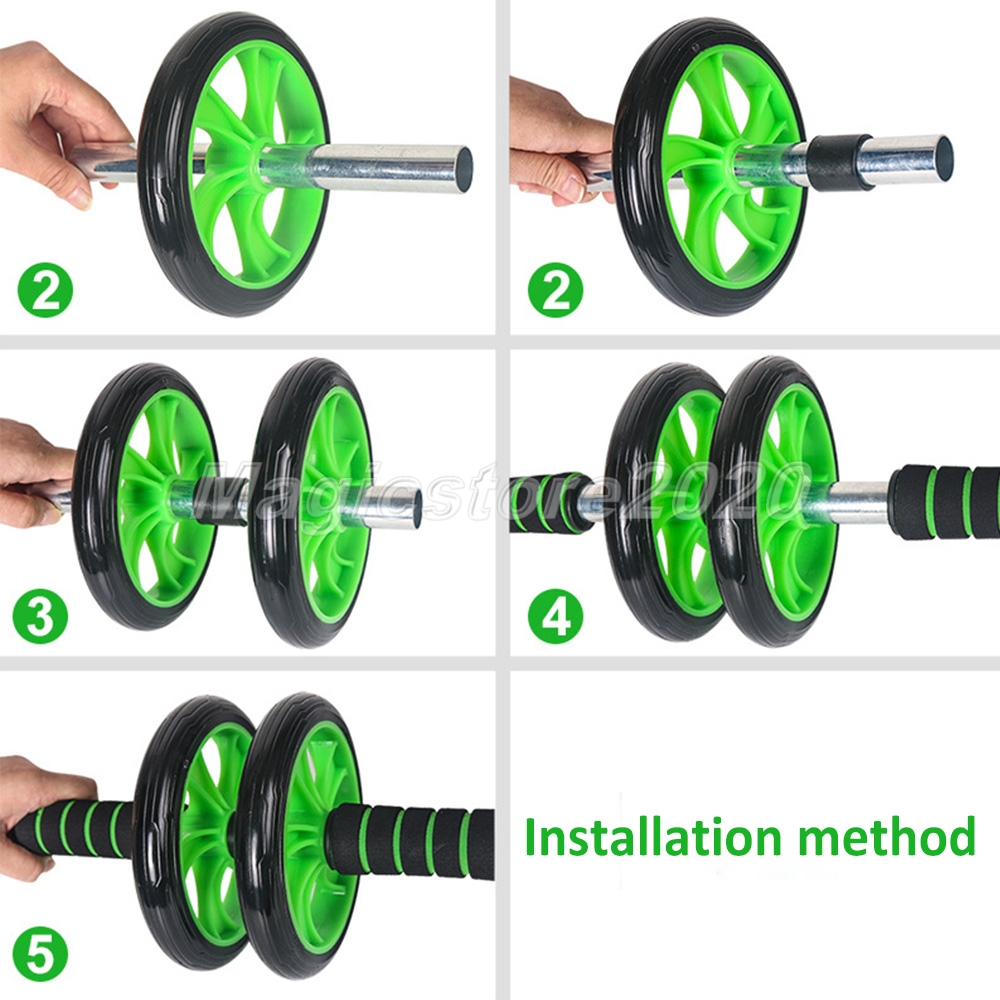 2

2

Magicstore2020

3

4

5

Installation method