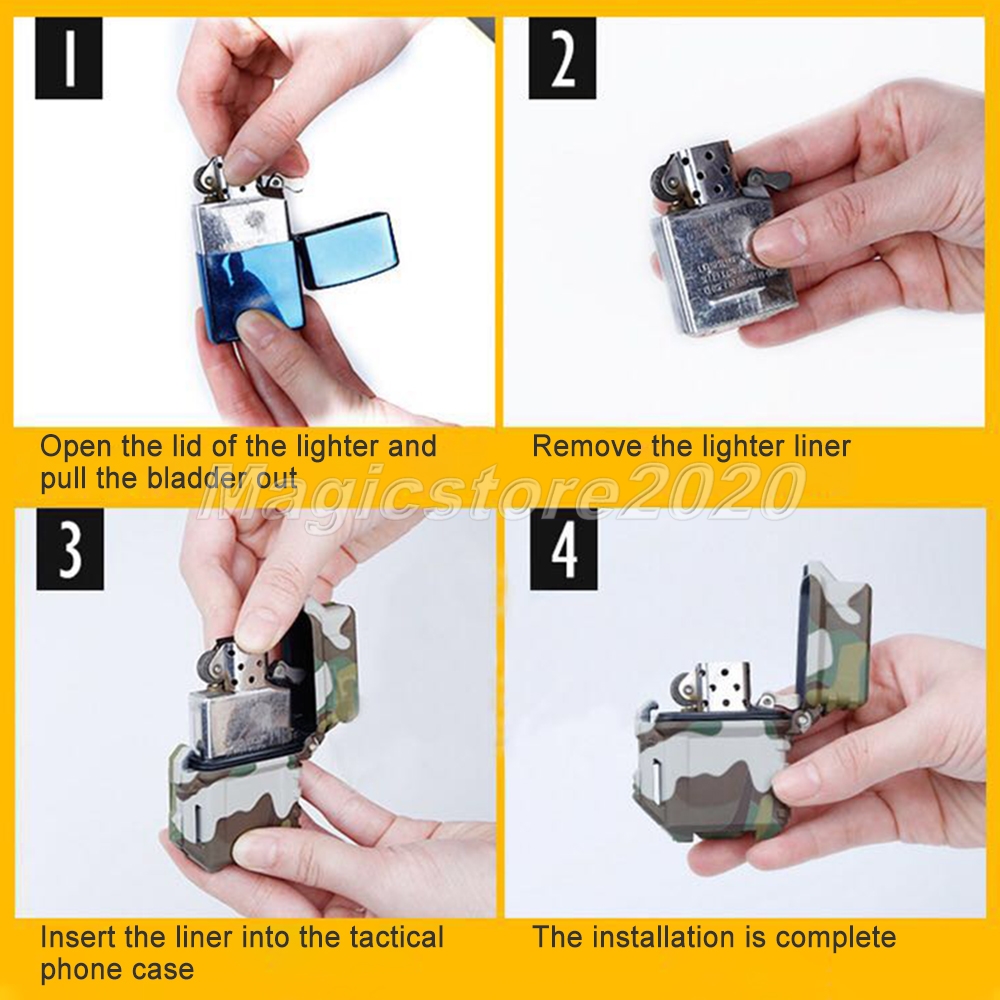 1

Open the lid of the lighter and pull the bladder out

2

Remove the lighter liner

Magicstore2020

3

Insert the liner into the tactical phone case

4

The installation is complete