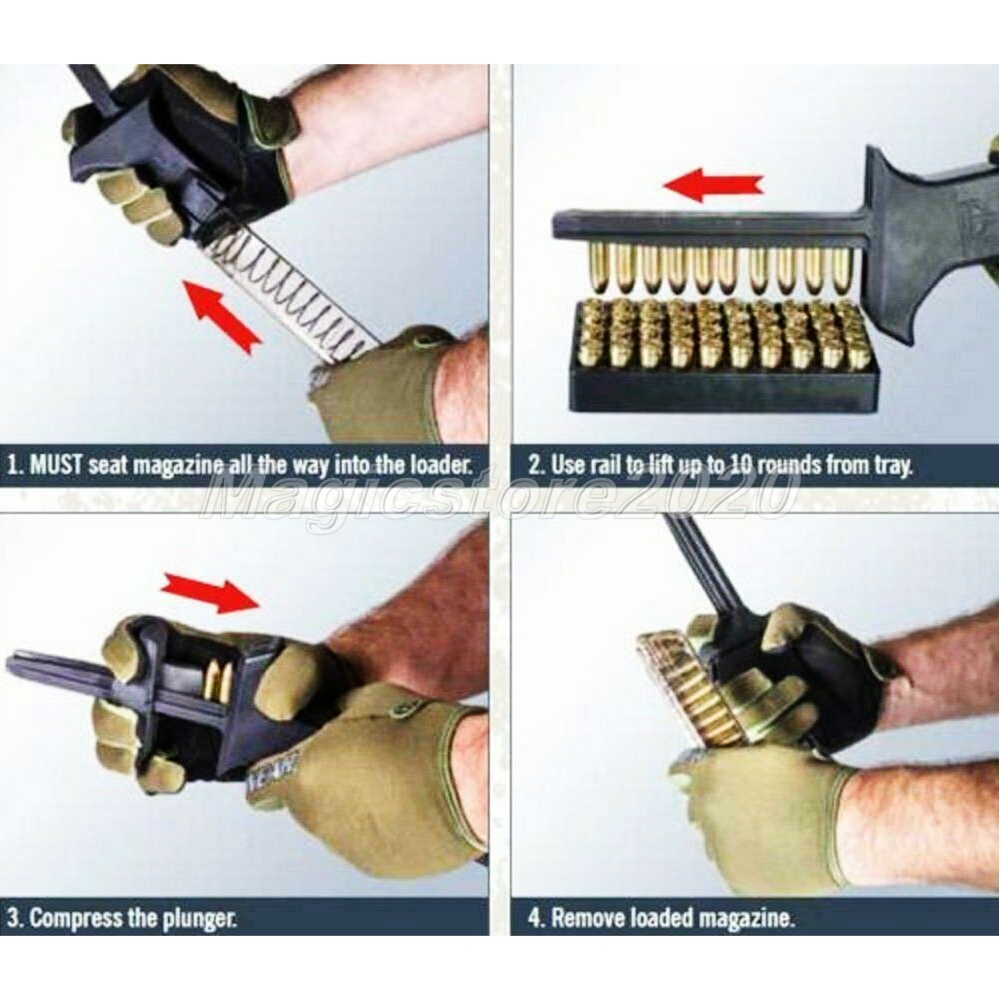 1. MUST seat magazine all the way into the loader.

2. Use rail to lift up to 10 rounds from tray.

Magicstore2020

3. Compress the plunger.

4. Remove loaded magazine.